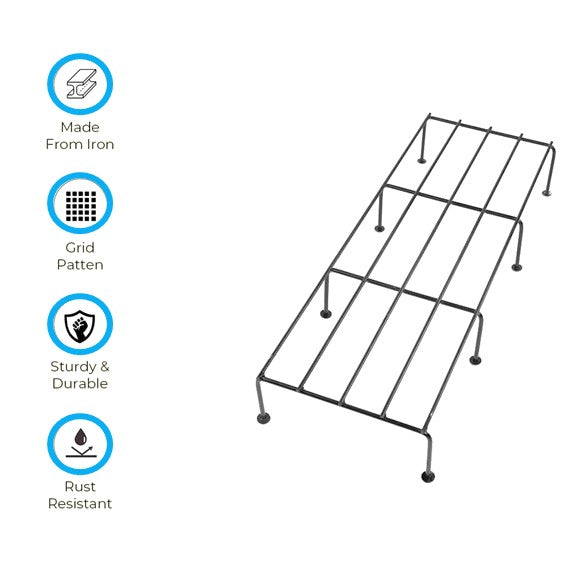 Made From Iron

Grid Patten

Sturdy & Durable

Rust Resistant