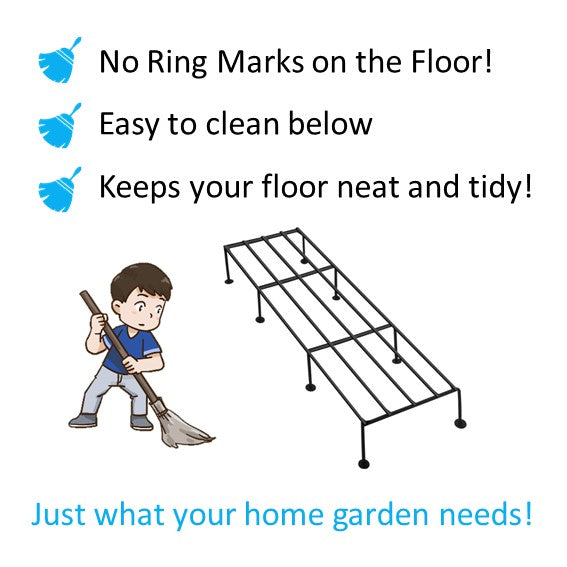 No Ring Marks on the Floor!

Easy to clean below

Keeps your floor neat and tidy!

Just what your home garden needs!